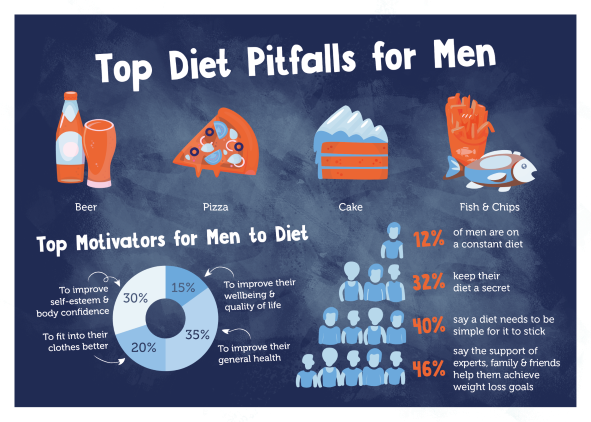 Top Diet Pitfalls for Men

Beer

Pizza

Cake

Fish & Chips

Top Motivators for Men to Diet

To improve self-esteem & body confidence

30%

15%

To improve their wellbeing & quality of life

To fit into their clothes better

20%

35%

To improve their general health

12% of men are on a constant diet

32% keep their diet a secret

40% say a diet needs to be simple for it to stick

46% say the support of experts, family & friends help them achieve weight loss goals